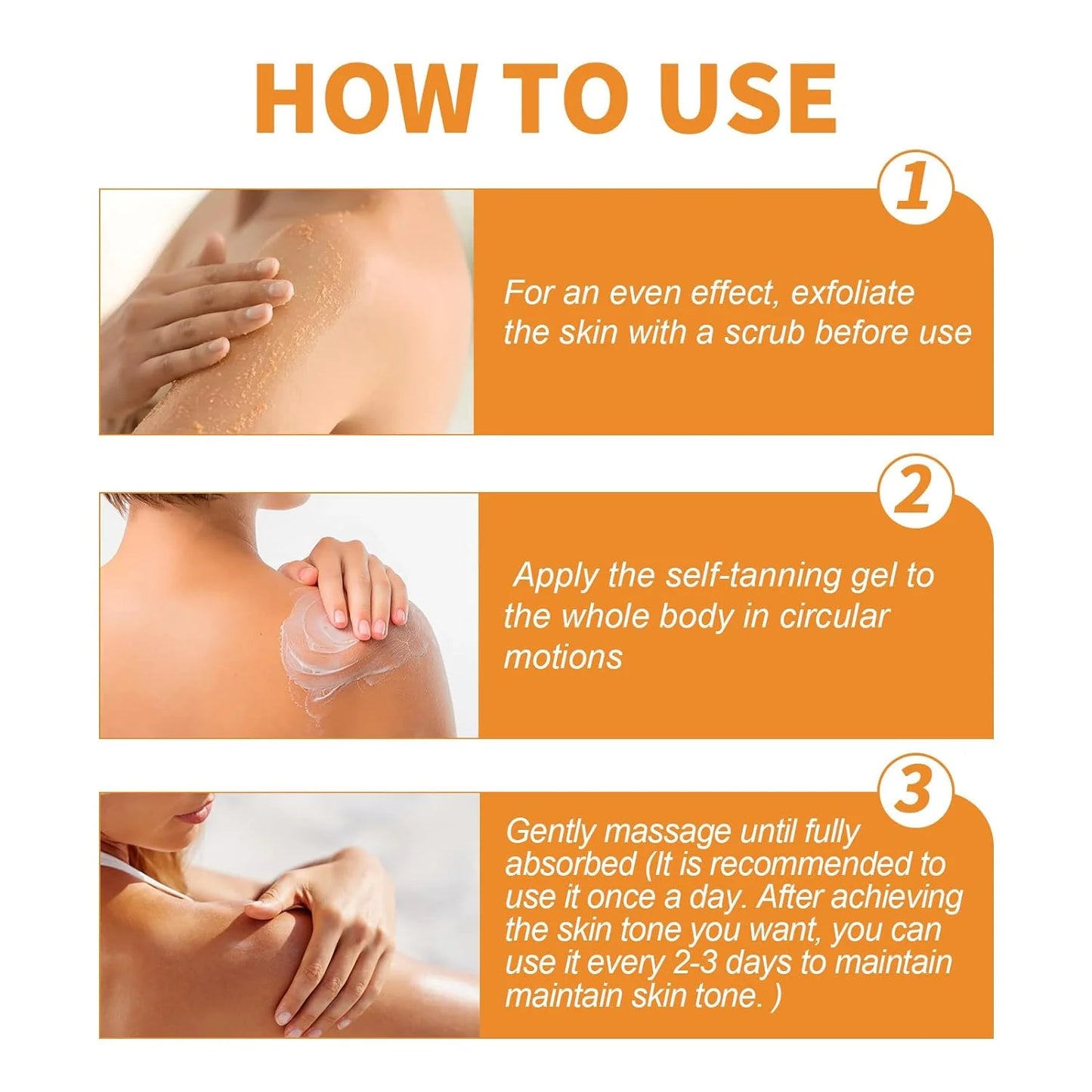 HOW TO USE

1

For an even effect, exfoliate the skin with a scrub before use

2

Apply the self-tanning gel to the whole body in circular motions

3

Gently massage until fully absorbed (It is recommended to use it once a day. After achieving the skin tone you want, you can use it every 2-3 days to maintain maintain skin tone. )